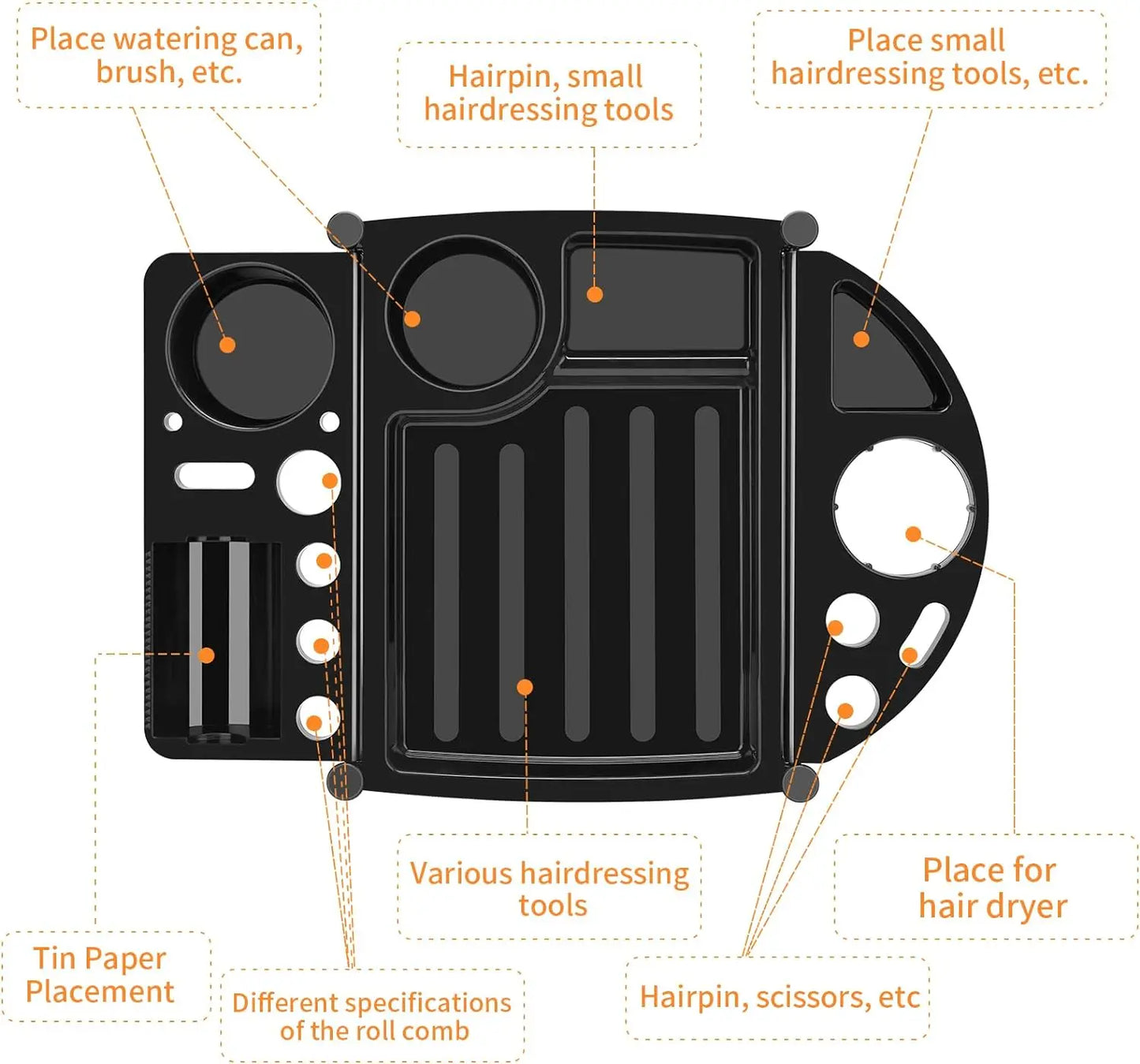 Place watering can, brush, etc.

Hairpin, small hairdressing tools

Place small hairdressing tools, etc.

Various hairdressing tools

Place for hair dryer

Tin Paper Placement

Different specifications of the roll comb

Hairpin, scissors, etc