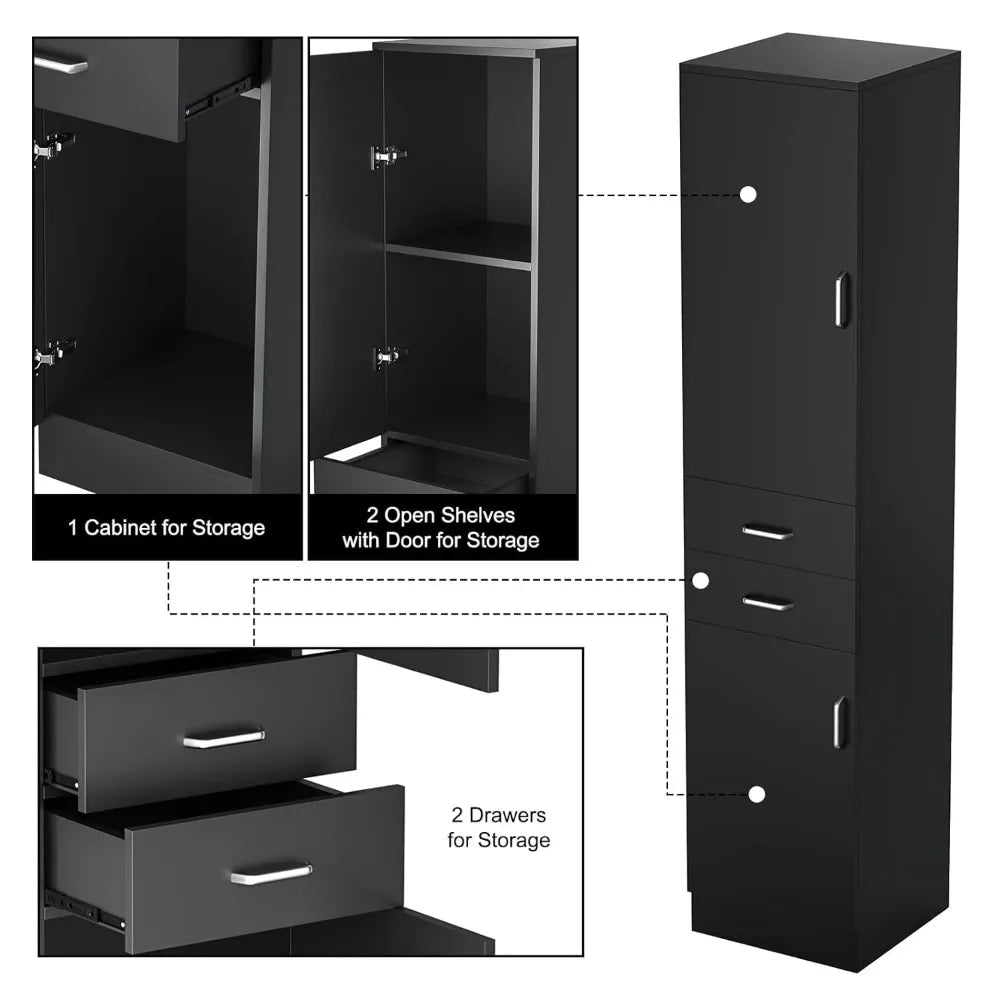 1 Cabinet for Storage

2 Open Shelves with Door for Storage

2 Drawers for Storage