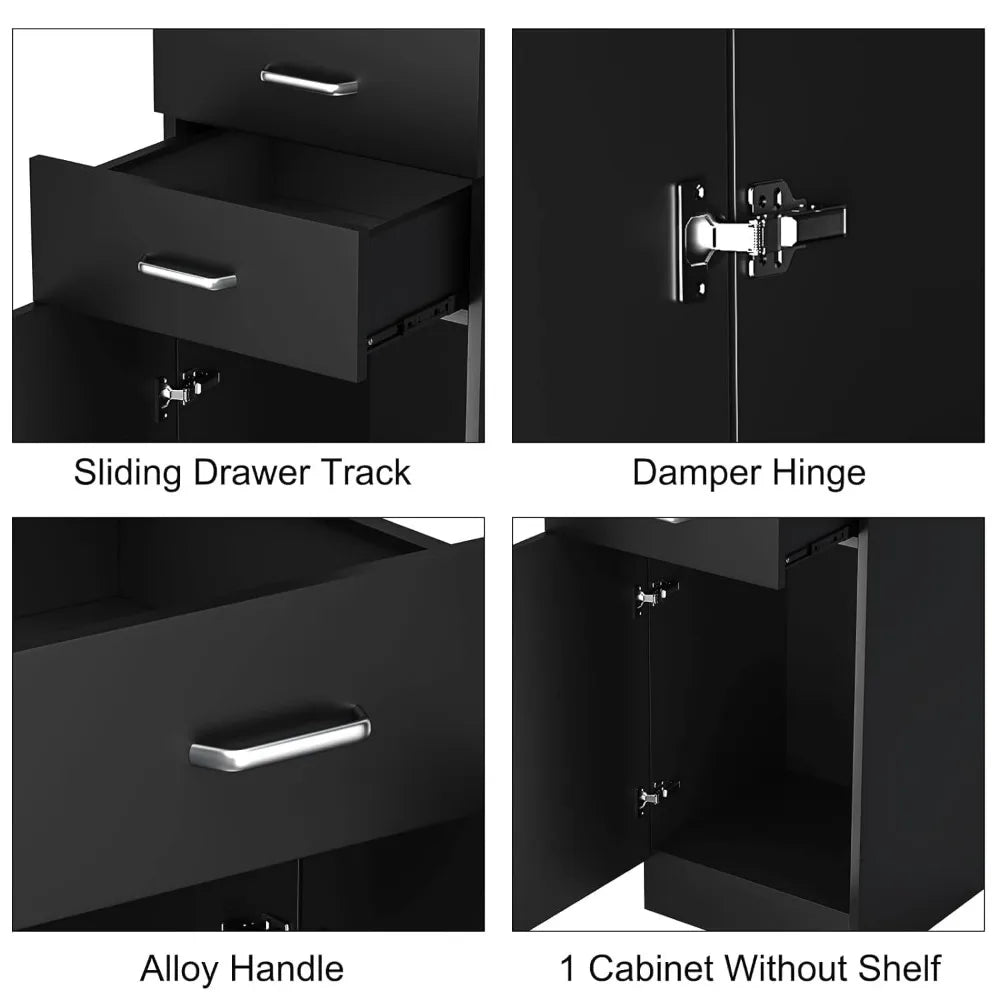 Sliding Drawer Track

Damper Hinge

Alloy Handle

1 Cabinet Without Shelf